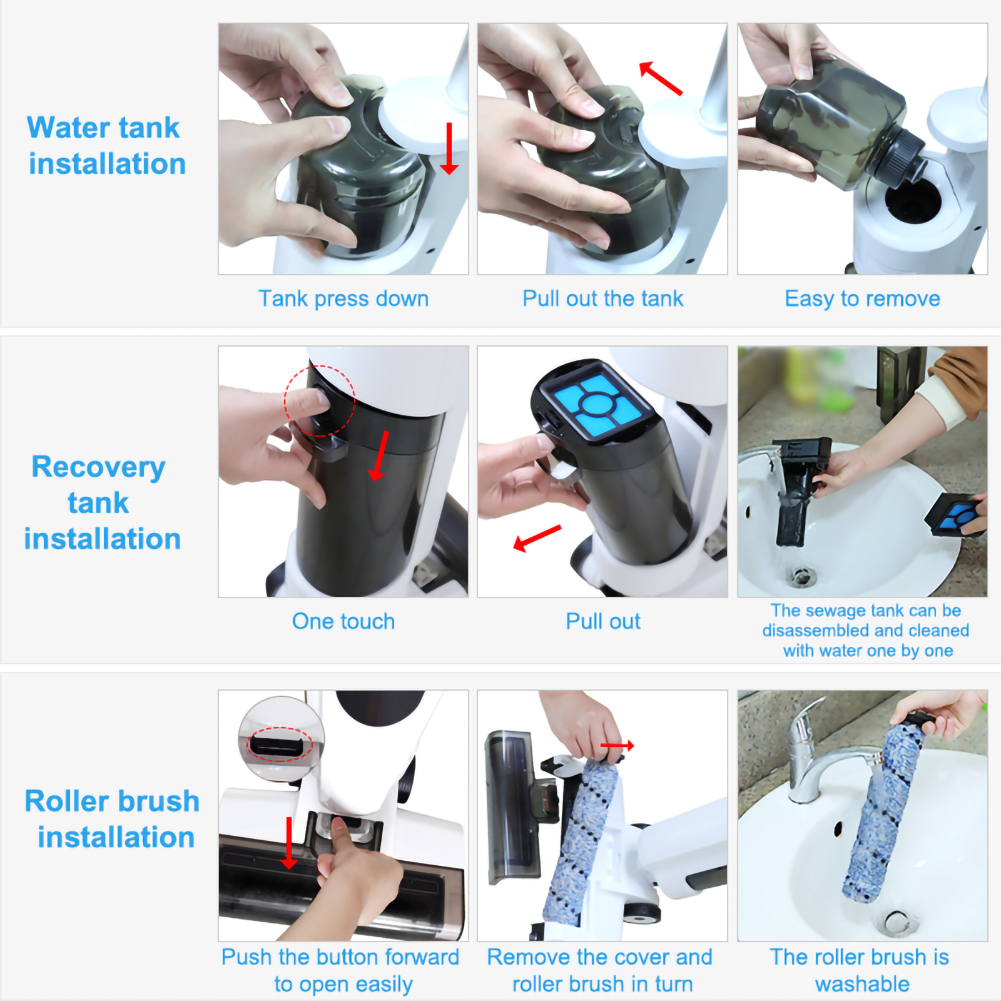 Water tank installation

Tank press down

Pull out the tank

Easy to remove

Recovery tank installation

One touch

Pull out

The sewage tank can be disassembled and cleaned with water one by one

Roller brush installation

Push the button forward to open easily

Remove the cover and roller brush in turn

The roller brush is washable